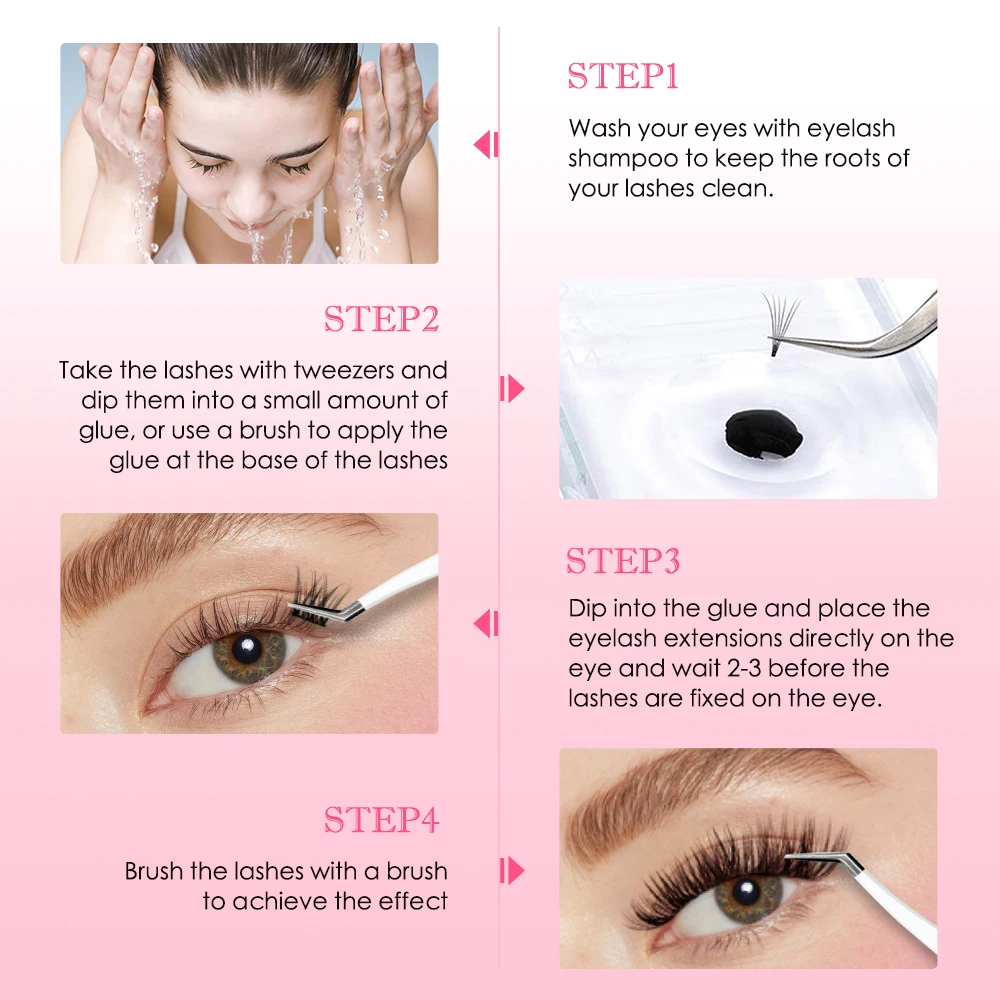 STEP1

Wash your eyes with eyelash shampoo to keep the roots of your lashes clean.

STEP2

Take the lashes with tweezers and dip them into a small amount of glue, or use a brush to apply the glue at the base of the lashes

STEP3

Dip into the glue and place the eyelash extensions directly on the eye and wait 2-3 before the lashes are fixed on the eye.

STEP4

Brush the lashes with a brush to achieve the effect